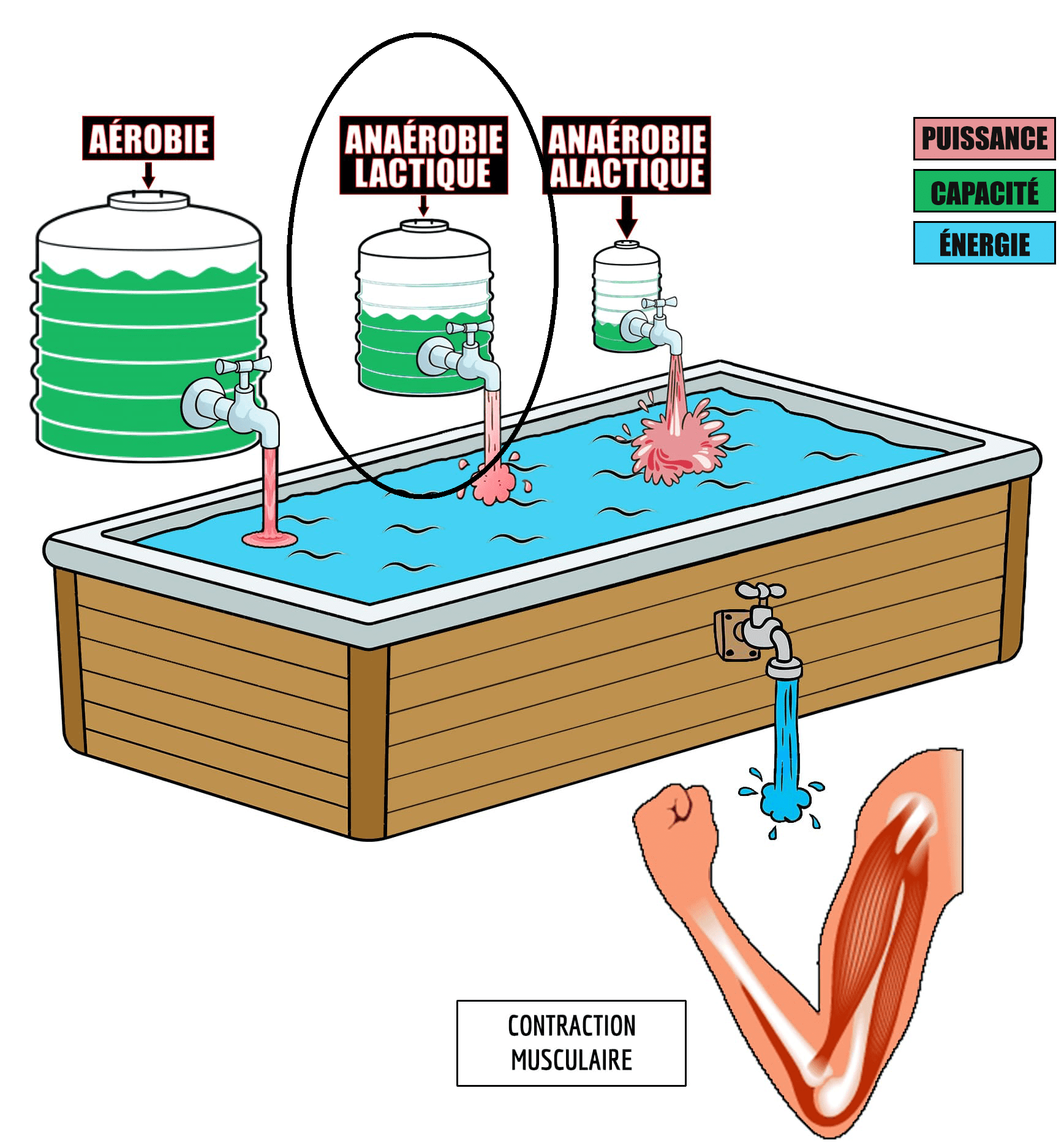 AÉROBIE

ANAÉROBIE LACTIQUE

ANAÉROBIE ALACTIQUE

PUISSANCE

CAPACITÉ

ÉNERGIE

CONTRACTION MUSCULAIRE